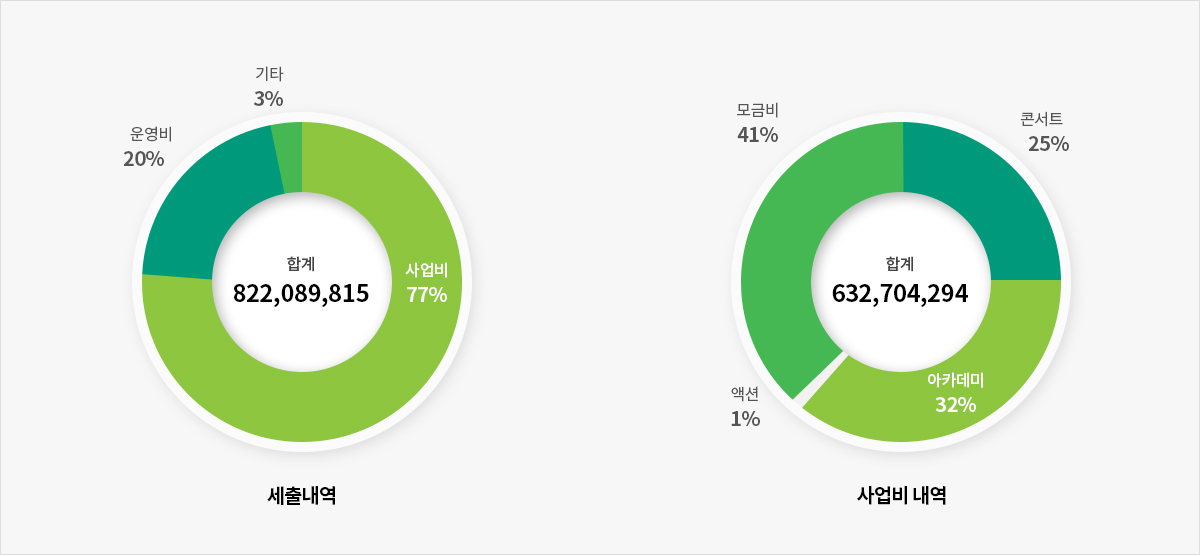 기타
3%

운영비
20%

합계
822,089,815

사업비
77%

세출내역

모금비
41%

콘서트
25%

합계
632,704,294

액션
1%

아카데미
32%

사업비 내역