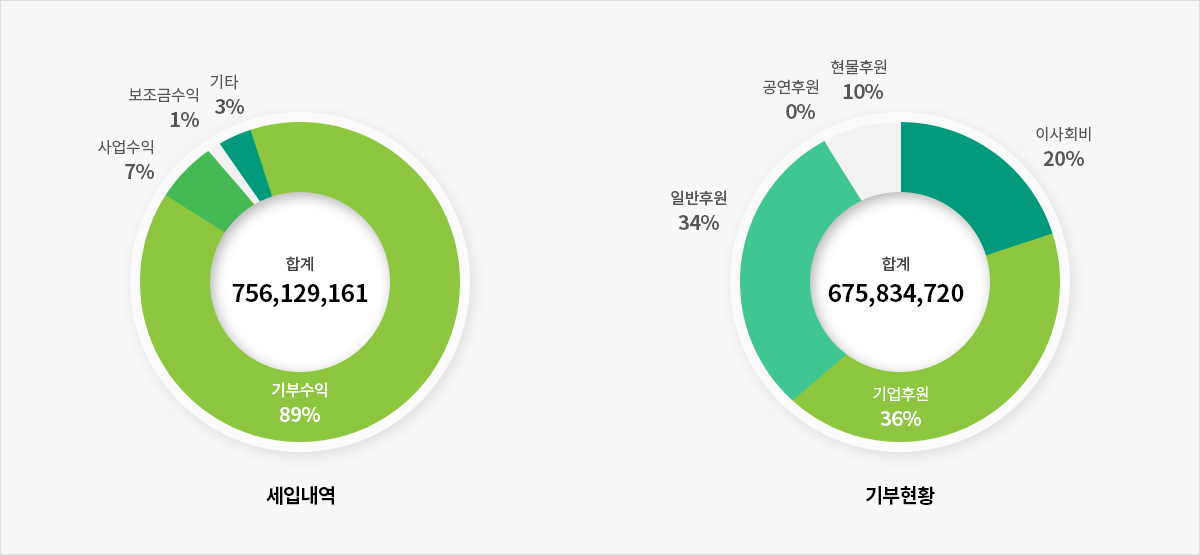 보조금수익
1%

기타
3%

사업수익
7%

합계
756,129,161

기부수익
89%

세입내역

공연후원
0%

현물후원
10%

이사회비
20%

일반후원
34%

합계
675,834,720

기업후원
36%

기부현황